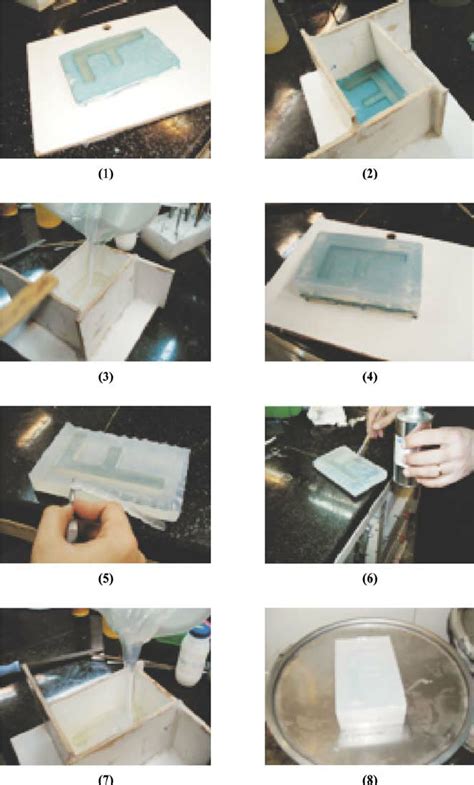 (1)

(2)

(3)

(4)

(5)

(6)

(7)

(8)