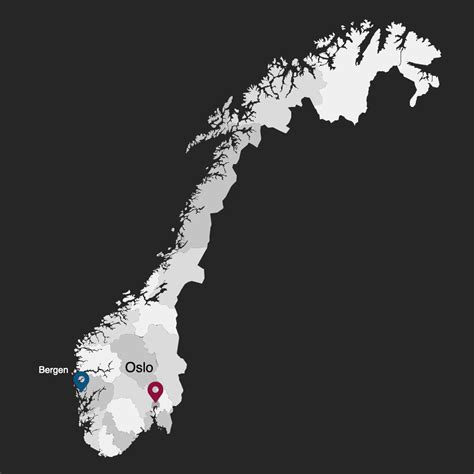 Bergen

Oslo