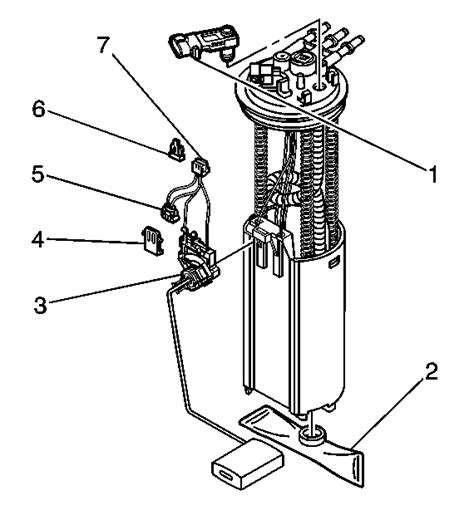 7
6
5
4
3
1
2