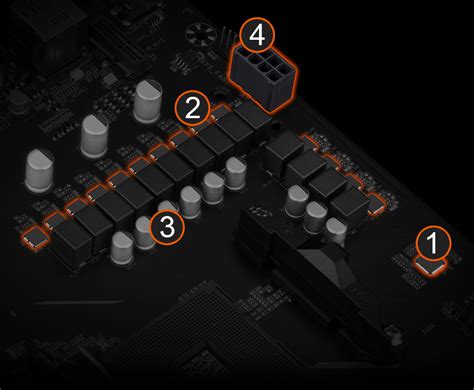 4

2

3

1