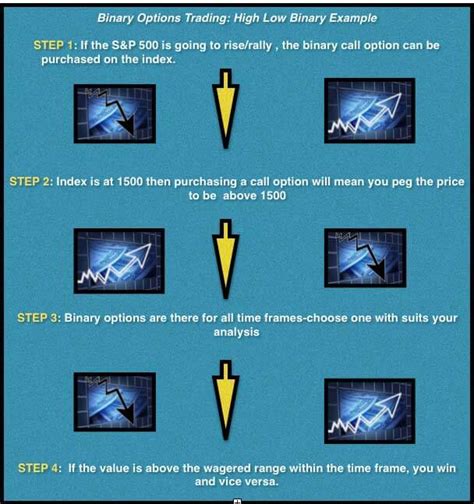 Binary Options Trading: High Low Binary Example

STEP 1: If the S&P 500 is going to rise/rally , the binary call option can be purchased on the index.

STEP 2: Index is at 1500 then purchasing a call option will mean you peg the price to be above 1500

STEP 3: Binary options are there for all time frames-choose one with suits your analysis

STEP 4: If the value is above the wagered range within the time frame, you win and vice versa.