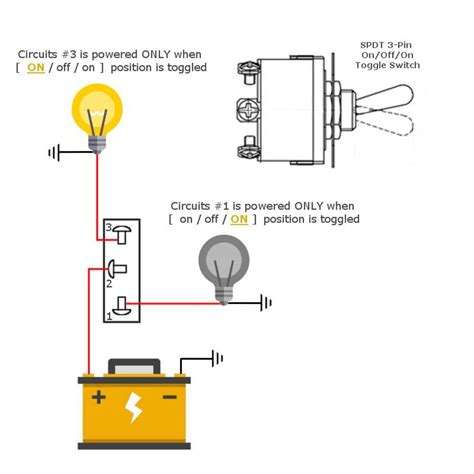 Circuits #3 is powered ONLY when
[ ON / off / on ] position is toggled

SPDT 3-Pin
On/Off/On
Toggle Switch

Circuits #1 is powered ONLY when
[ on / off / ON ] position is toggled

3
2
1

+
−