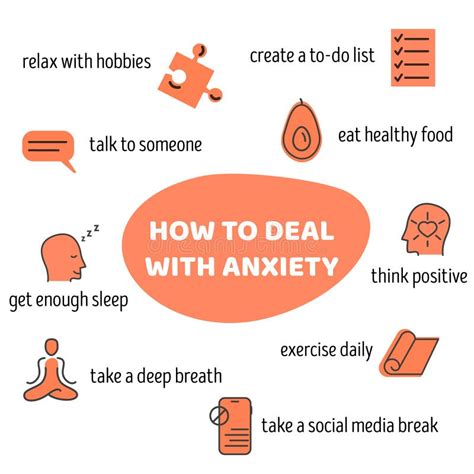 relax with hobbies

create a to-do list

talk to someone

eat healthy food

HOW TO DEAL WITH ANXIETY

dreamstime

zzz

get enough sleep

think positive

exercise daily

take a deep breath

take a social media break