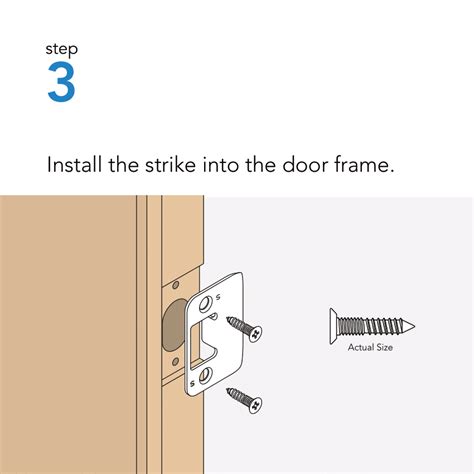 step
3

Install the strike into the door frame.

S

S

Actual Size