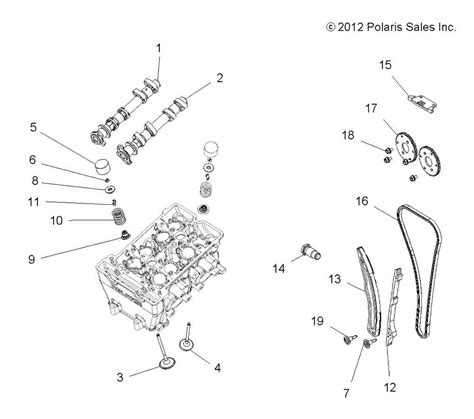 © 2012 Polaris Sales Inc.

1
2
5
6
8
11
10
9
3
4
15
17
18
16
14
13
19
7
12