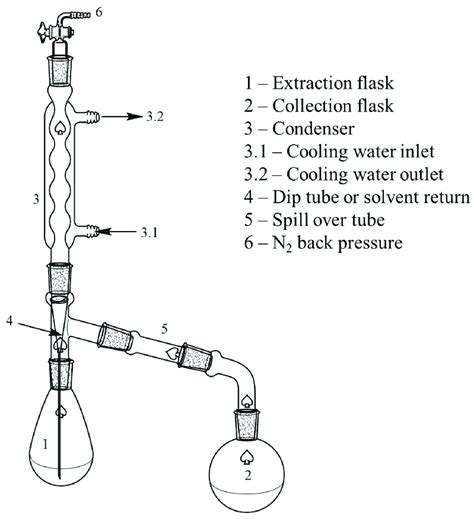 6

3.2

3

3.1

4

5

1

2

1 – Extraction flask
2 – Collection flask
3 – Condenser
3.1 – Cooling water inlet
3.2 – Cooling water outlet
4 – Dip tube or solvent return
5 – Spill over tube
6 – $N_2$ back pressure