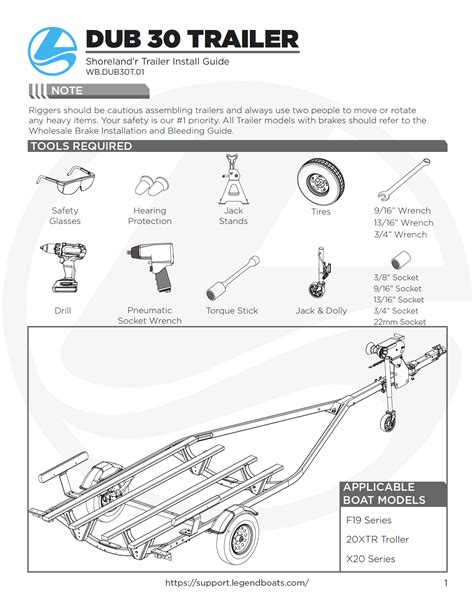 DUB 30 TRAILER

Shoreland'r Trailer Install Guide
WB.DUB30T.01

NOTE

Riggers should be cautious assembling trailers and always use two people to move or rotate any heavy items. Your safety is our #1 priority. All Trailer models with brakes should refer to the Wholesale Brake Installation and Bleeding Guide.

TOOLS REQUIRED

Safety Glasses

Hearing Protection

Jack Stands

Tires

9/16" Wrench
13/16" Wrench
3/4" Wrench

Drill

Pneumatic Socket Wrench

Torque Stick

Jack & Dolly

3/8" Socket
9/16" Socket
13/16" Socket
3/4" Socket
22mm Socket

APPLICABLE BOAT MODELS

F19 Series

20XTR Troller

X20 Series

https://support.legendboats.com/

1