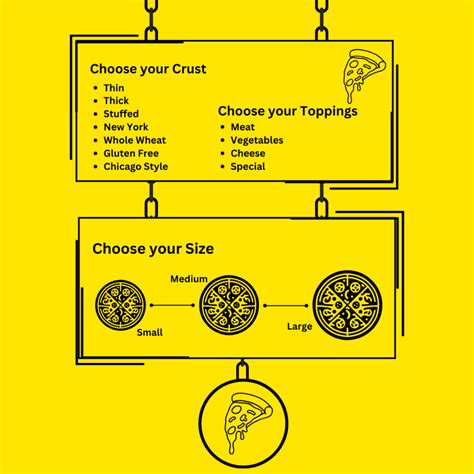 Choose your Crust
- Thin
- Thick
- Stuffed
- New York
- Whole Wheat
- Gluten Free
- Chicago Style

Choose your Toppings
- Meat
- Vegetables
- Cheese
- Special

Choose your Size

Small

Medium

Large