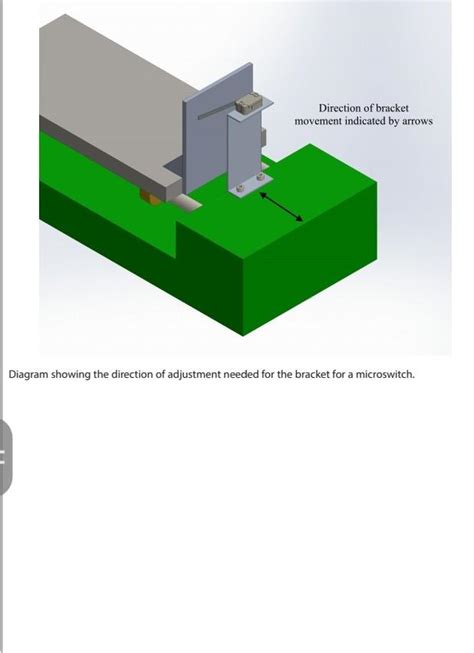 Direction of bracket movement indicated by arrows

Diagram showing the direction of adjustment needed for the bracket for a microswitch.