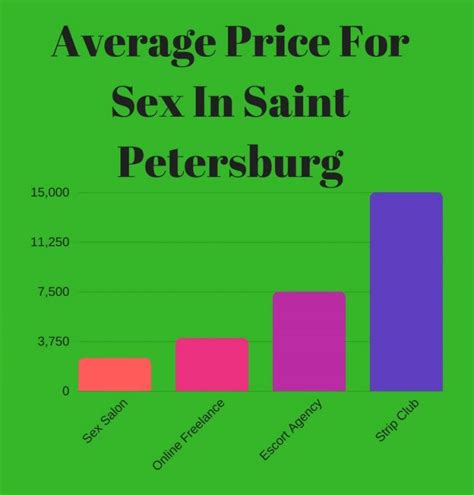 Average Price For Sex In Saint Petersburg

15,000
11,250
7,500
3,750
0

Sex Salon
Online Freelance
Escort Agency
Strip Club