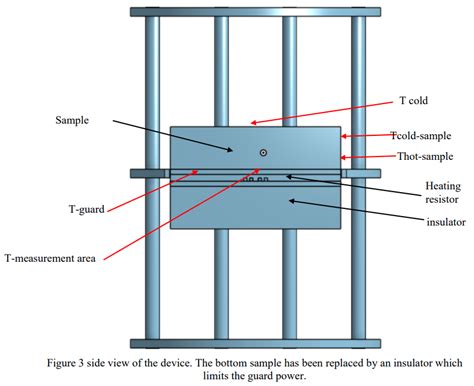 T cold

Sample

Tcold-sample

Thot-sample

Heating resistor

T-guard

insulator

T-measurement area

Figure 3 side view of the device. The bottom sample has been replaced by an insulator which limits the guard power.