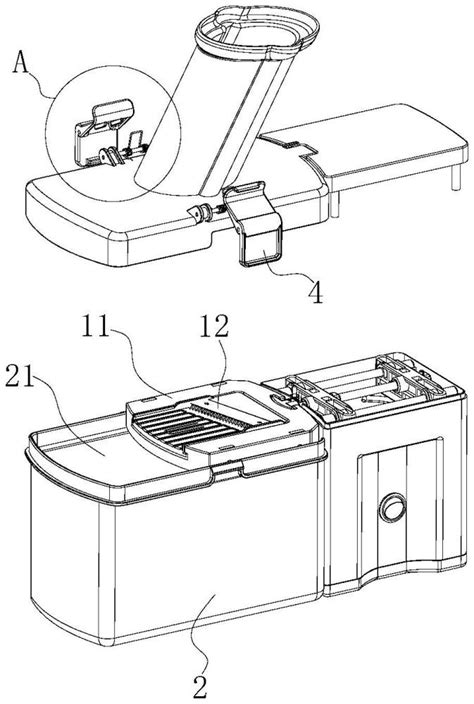 A

4

11

12

21

2