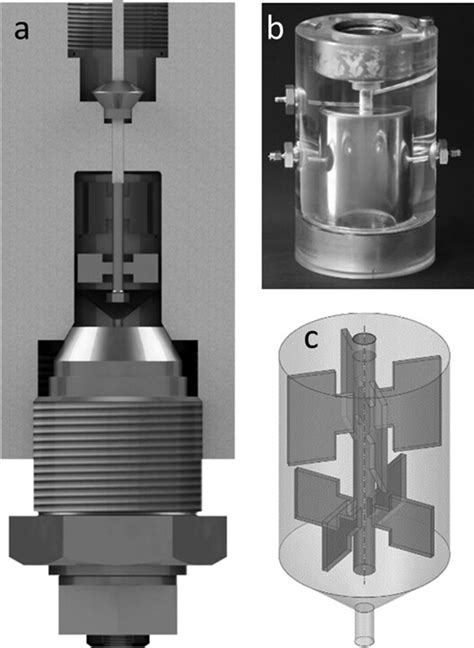 a
b
c