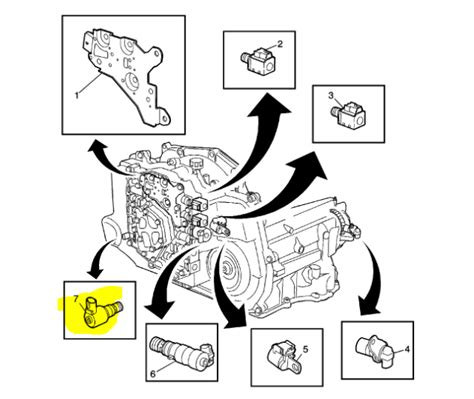 1
2
3
7
6
5
4