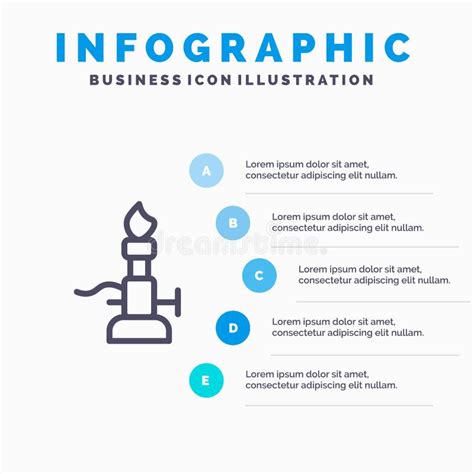 INFOGRAPHIC

BUSINESS ICON ILLUSTRATION

A

Lorem ipsum dolor sit amet, consectetur adipiscing elit nullam.

B

Lorem ipsum dolor sit amet, consectetur adipiscing elit nullam.

dreamstime.

C

Lorem ipsum dolor sit amet, consectetur adipiscing elit nullam.

D

Lorem ipsum dolor sit amet, consectetur adipiscing elit nullam.

E

Lorem ipsum dolor sit amet, consectetur adipiscing elit nullam.