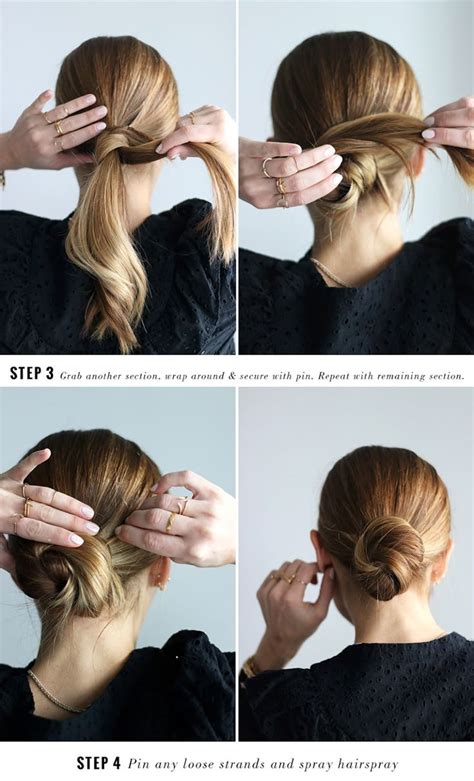 STEP 3 Grab another section, wrap around & secure with pin. Repeat with remaining section.

STEP 4 Pin any loose strands and spray hairspray