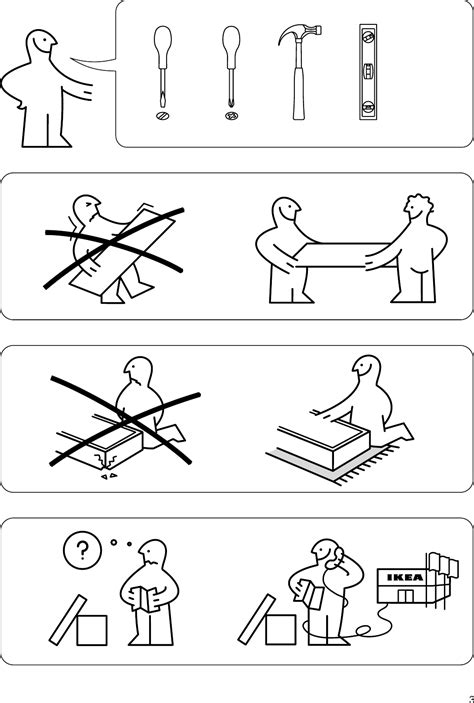 ?

IKEA

3