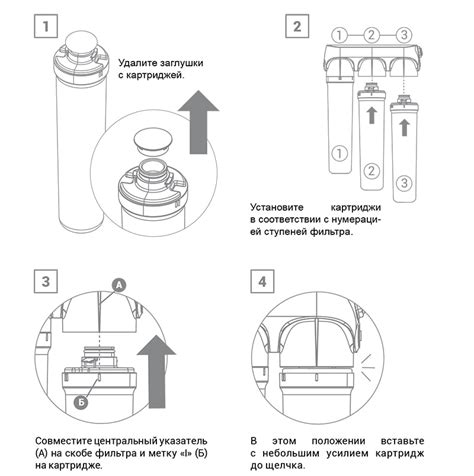 1

Удалите заглушки с картриджей.

2

① ② ③

①

②

③

Установите картриджи в соответствии с нумерацией ступеней фильтра.

3

А

Б

Совместите центральный указатель (А) на скобе фильтра и метку «I» (Б) на картридже.

4

В этом положении вставьте с небольшим усилием картридж до щелчка.