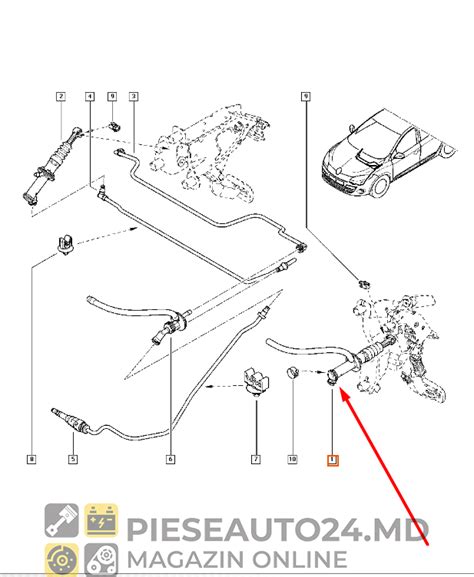 2
4
9
3
9
8
5
6
7
10
1
PIESEAUTO24.MD
MAGAZIN ONLINE