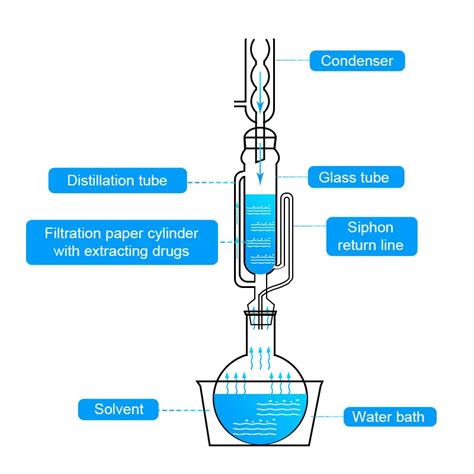 Condenser

Distillation tube

Glass tube

Filtration paper cylinder with extracting drugs

Siphon return line

Solvent

Water bath