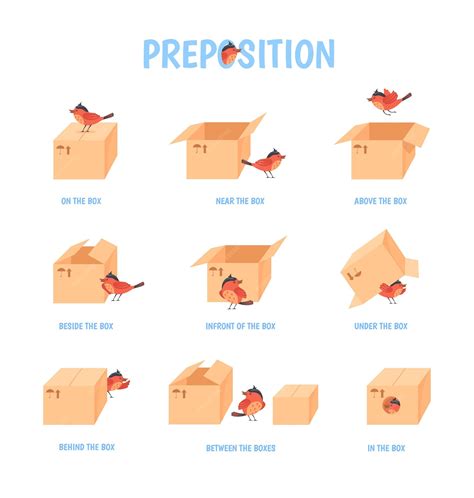 PREPOSITION

ON THE BOX

NEAR THE BOX

ABOVE THE BOX

BESIDE THE BOX

INFRONT OF THE BOX

UNDER THE BOX

BEHIND THE BOX

BETWEEN THE BOXES

IN THE BOX