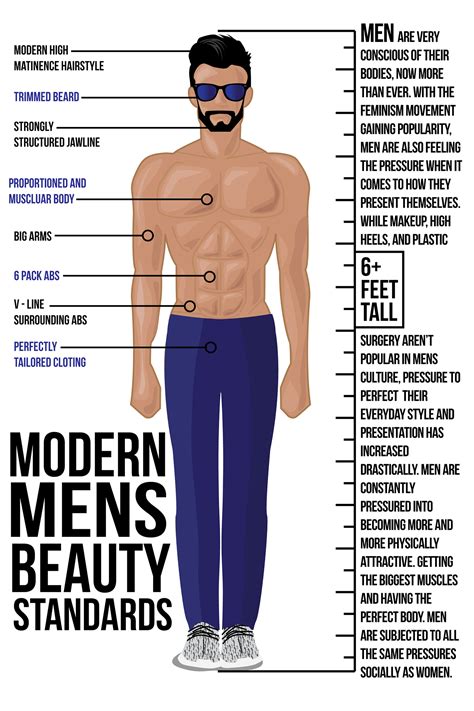 MODERN HIGH MATINENCE HAIRSTYLE

TRIMMED BEARD

STRONGLY STRUCTURED JAWLINE

PROPORTIONED AND MUSCLUAR BODY

BIG ARMS

6 PACK ABS

V - LINE SURROUNDING ABS

PERFECTLY TAILORED CLOTING

MODERN MENS BEAUTY STANDARDS

MEN ARE VERY CONSCIOUS OF THEIR BODIES, NOW MORE THAN EVER. WITH THE FEMINISM MOVEMENT GAINING POPULARITY, MEN ARE ALSO FEELING THE PRESSURE WHEN IT COMES TO HOW THEY PRESENT THEMSELVES. WHILE MAKEUP, HIGH HEELS, AND PLASTIC

6+ FEET TALL

SURGERY AREN'T POPULAR IN MENS CULTURE, PRESSURE TO PERFECT THEIR EVERYDAY STYLE AND PRESENTATION HAS INCREASED DRASTICALLY. MEN ARE CONSTANTLY PRESSURED INTO BECOMING MORE AND MORE PHYSICALLY ATTRACTIVE. GETTING THE BIGGEST MUSCLES AND HAVING THE PERFECT BODY. MEN ARE SUBJECTED TO ALL THE SAME PRESSURES SOCIALLY AS WOMEN.