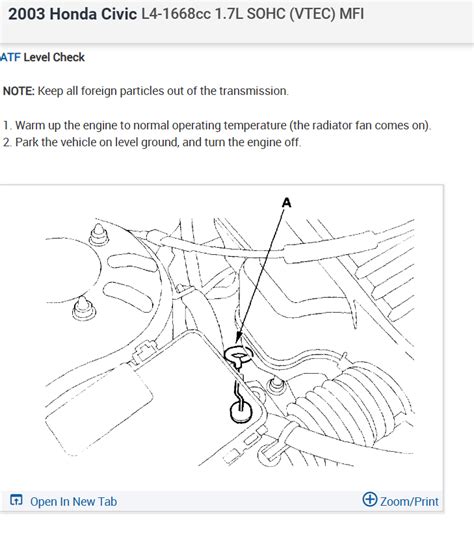 2003 Honda Civic L4-1668cc 1.7L SOHC (VTEC) MFI

ATF Level Check

NOTE: Keep all foreign particles out of the transmission.

1. Warm up the engine to normal operating temperature (the radiator fan comes on).
2. Park the vehicle on level ground, and turn the engine off.

A

Open In New Tab

Zoom/Print