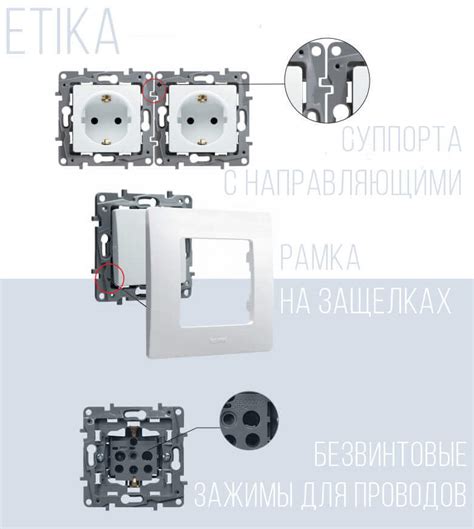 ETIKA

СУППОРТА С НАПРАВЛЯЮЩИМИ

РАМКА НА ЗАЩЕЛКАХ

БЕЗВИНТОВЫЕ ЗАЖИМЫ ДЛЯ ПРОВОДОВ