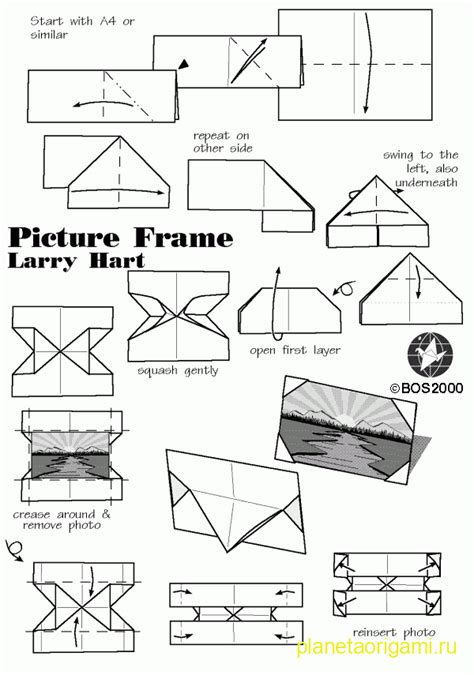 Start with A4 or similar

repeat on other side

swing to the left, also underneath

Picture Frame
Larry Hart

open first layer

squash gently

©BOS2000

crease around & remove photo

reinsert photo

planetaorigami.ru