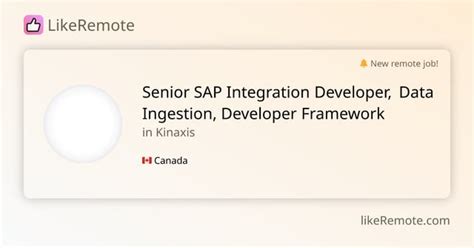 LikeRemote

New remote job!

Senior SAP Integration Developer, Data Ingestion, Developer Framework

in Kinaxis

Canada

likeRemote.com