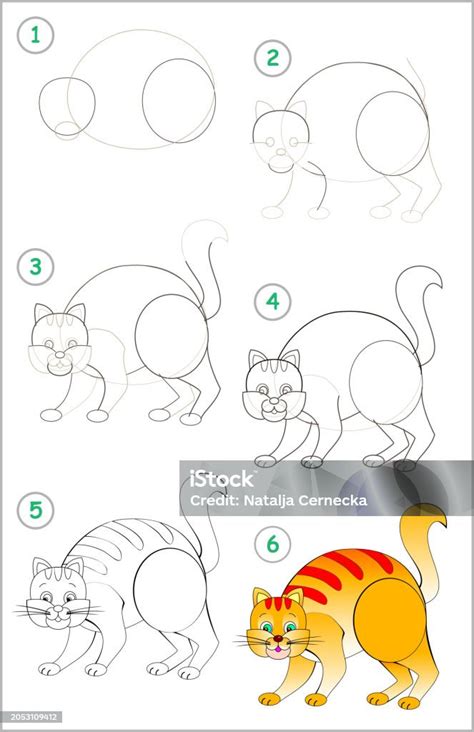 1

2

3

4

iStock
Credit: Natalja Cernecka

5

6

2053109412