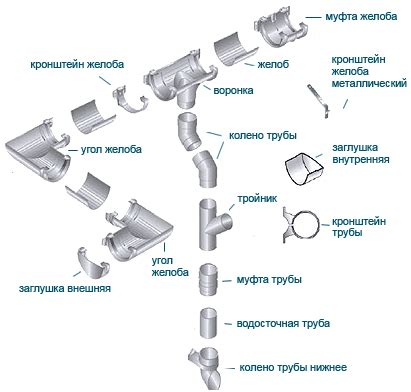 муфта желоба

кронштейн желоба

желоб

кронштейн желоба металлический

воронка

колено трубы

угол желоба

заглушка внутренняя

тройник

кронштейн трубы

угол желоба

заглушка внешняя

муфта трубы

водосточная труба

колено трубы нижнее