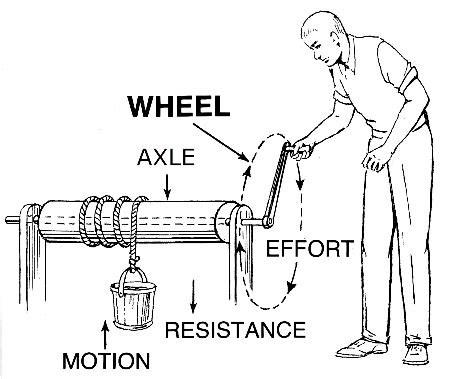 WHEEL

AXLE

EFFORT

RESISTANCE

MOTION