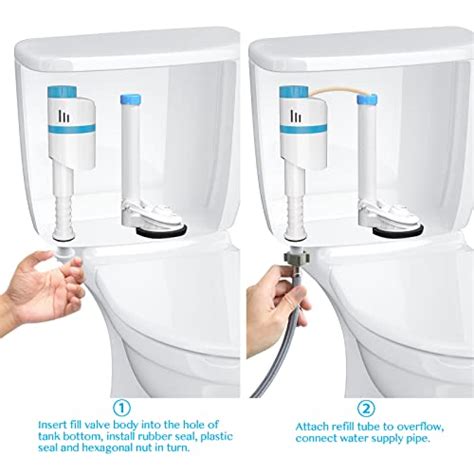 ①
Insert fill valve body into the hole of tank bottom, install rubber seal, plastic seal and hexagonal nut in turn.

②
Attach refill tube to overflow, connect water supply pipe.