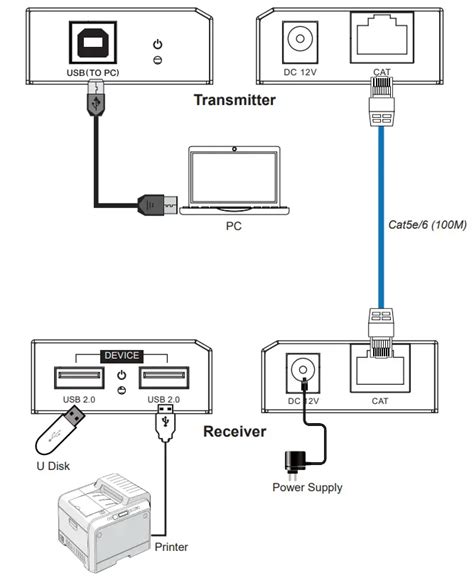 USB(TO PC)

DC 12V

CAT

Transmitter

PC

Cat5e/6 (100M)

DEVICE

USB 2.0

USB 2.0

DC 12V

CAT

Receiver

U Disk

Power Supply

Printer