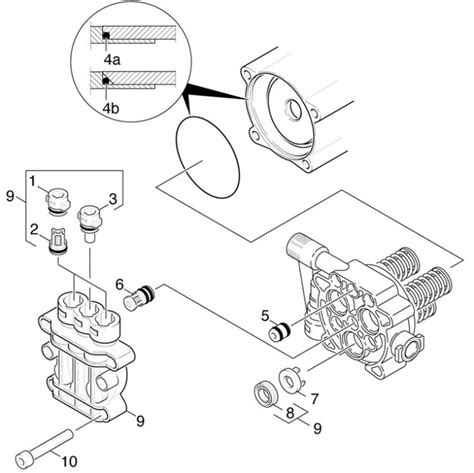 4a
4b
9
1
3
2
6
5
7
8
9
9
10