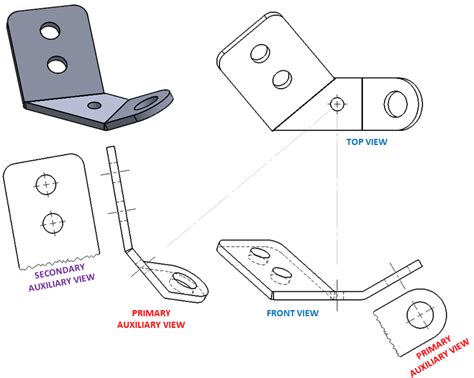 TOP VIEW

SECONDARY AUXILIARY VIEW

PRIMARY AUXILIARY VIEW

FRONT VIEW

PRIMARY AUXILIARY VIEW