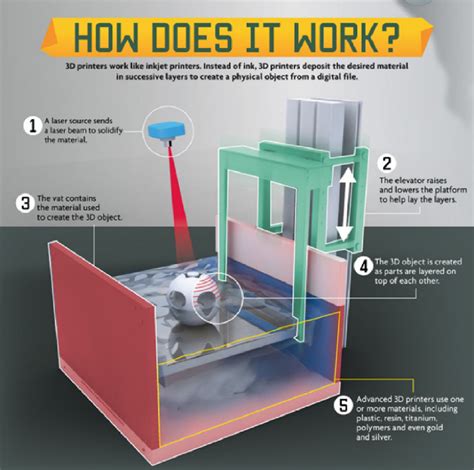 HOW DOES IT WORK?

3D printers work like inkjet printers. Instead of ink, 3D printers deposit the desired material in successive layers to create a physical object from a digital file.

1 A laser source sends a laser beam to solidify the material.

2 The elevator raises and lowers the platform to help lay the layers.

3 The vat contains the material used to create the 3D object.

4 The 3D object is created as parts are layered on top of each other.

5 Advanced 3D printers use one or more materials, including plastic, resin, titanium, polymers and even gold and silver.