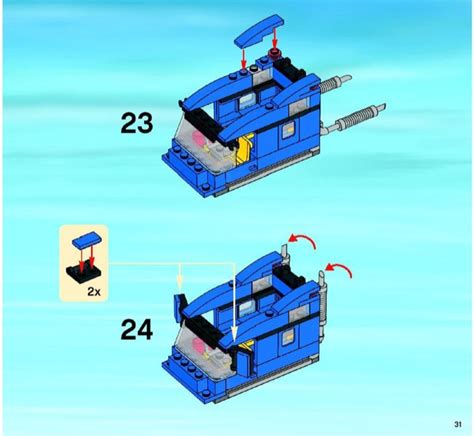 23

2x

24

31