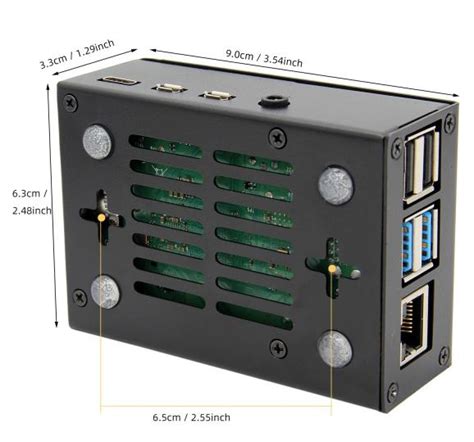 3.3cm / 1.29inch

9.0cm / 3.54inch

6.3cm / 2.48inch

6.5cm / 2.55inch