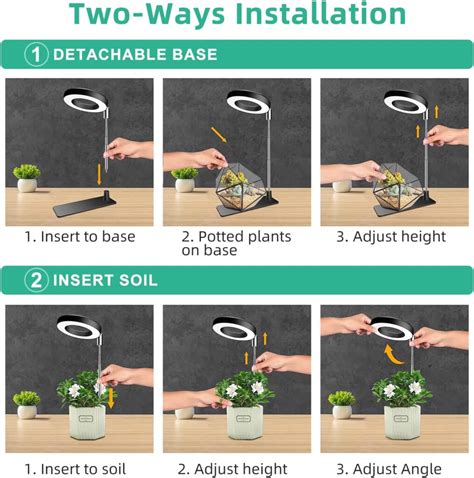 Two-Ways Installation

1 DETACHABLE BASE

1. Insert to base

2. Potted plants on base

3. Adjust height

2 INSERT SOIL

1. Insert to soil

2. Adjust height

3. Adjust Angle