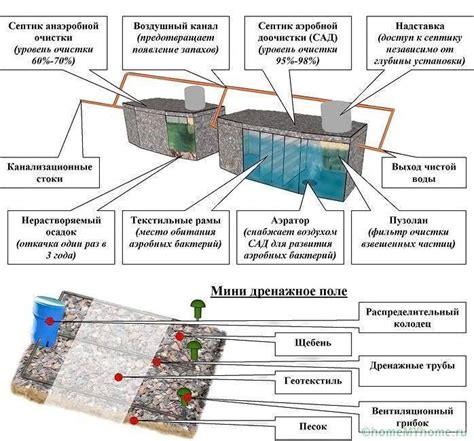 Септик анаэробной очистки (уровень очистки 60%-70%)

Воздушный канал (предотвращает появление запахов)

Септик аэробной доочистки (САД) (уровень очистки 95%-98%)

Надставка (доступ к септику независимо от глубины установки)

Канализационные стоки

Выход чистой воды

Нерастворяемый осадок (откачка один раз в 3 года)

Текстильные рамы (место обитания аэробных бактерий)

Аэратор (снабжает воздухом САД для развития аэробных бактерий)

Пузолан (фильтр очистки взвешенных частиц)

Мини дренажное поле

Распределительный колодец

Щебень

Дренажные трубы

Геотекстиль

Вентиляционный грибок

Песок

©homeMYhome.ru