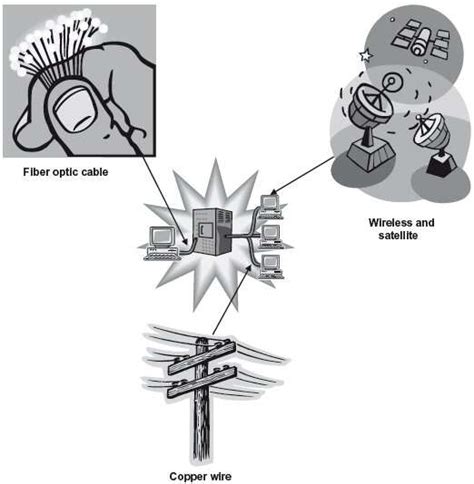 Fiber optic cable

Wireless and satellite

Copper wire