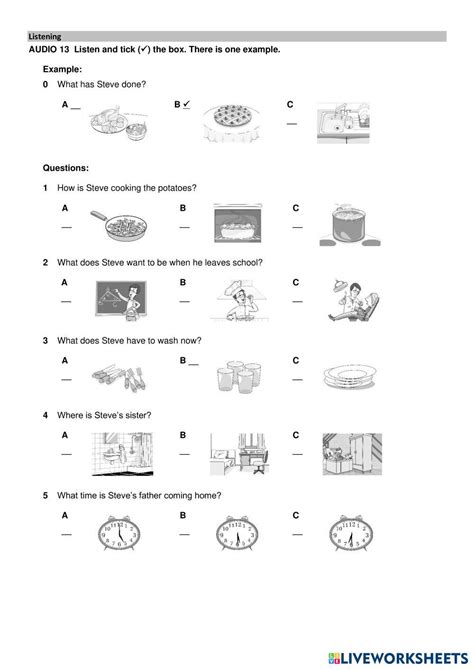 Listening

AUDIO 13 Listen and tick (✓) the box. There is one example.

Example:

0 What has Steve done?

A __ B ✓ C __

Questions:

1 How is Steve cooking the potatoes?

A __ B __ C __

2 What does Steve want to be when he leaves school?

A __ B __ C __

3 What does Steve have to wash now?

A __ B __ C __

4 Where is Steve's sister?

A __ B __ C __

5 What time is Steve's father coming home?

A __ B __ C __

LIVEWORKSHEETS