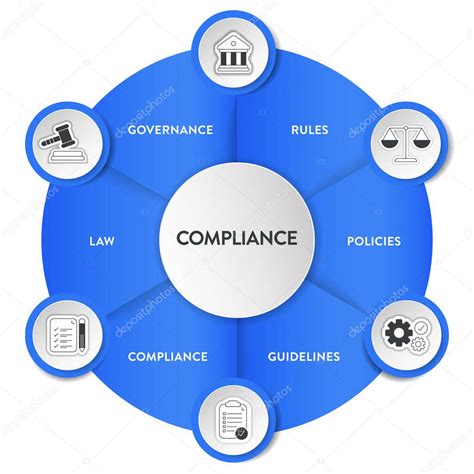 GOVERNANCE

RULES

LAW

COMPLIANCE

POLICIES

COMPLIANCE

GUIDELINES

depositphotos