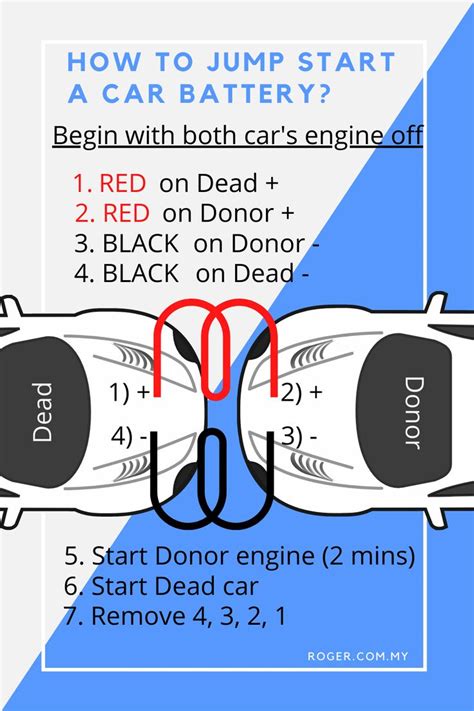 HOW TO JUMP START A CAR BATTERY?

Begin with both car's engine off

1. RED on Dead +
2. RED on Donor +
3. BLACK on Donor -
4. BLACK on Dead -

Dead

1) +
4) -

2) +
3) -

Donor

5. Start Donor engine (2 mins)
6. Start Dead car
7. Remove 4, 3, 2, 1

ROGER.COM.MY