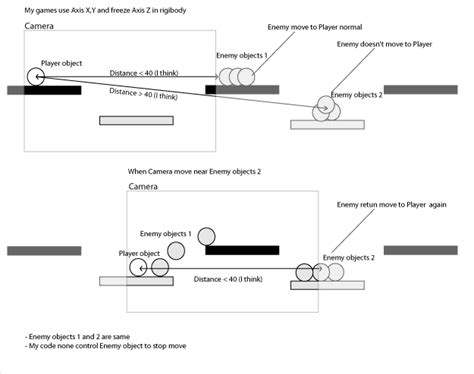 My games use Axis X,Y and freeze Axis Z in rigibody

Camera

Enemy move to Player normal

Enemy doesn't move to Player

Player object

Enemy objects 1

Distance < 40 (I think)

Distance > 40 (I think)

Enemy objects 2

When Camera move near Enemy objects 2

Camera

Enemy retun move to Player again

Enemy objects 1

Player object

Enemy objects 2

Distance < 40 (I think)

- Enemy objects 1 and 2 are same
- My code none control Enemy object to stop move