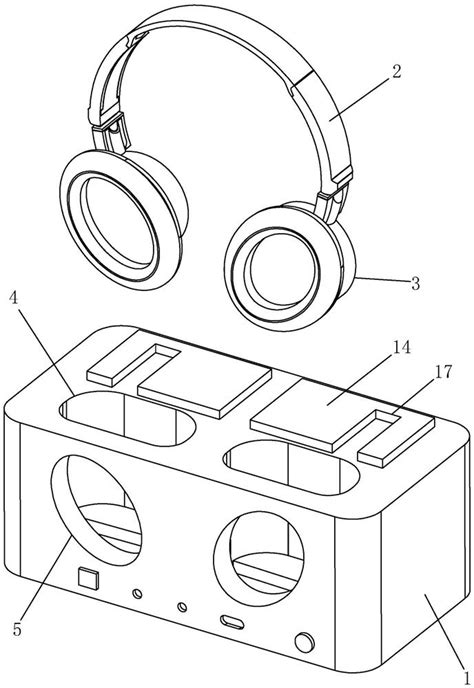 2
3
4
14
17
5
1