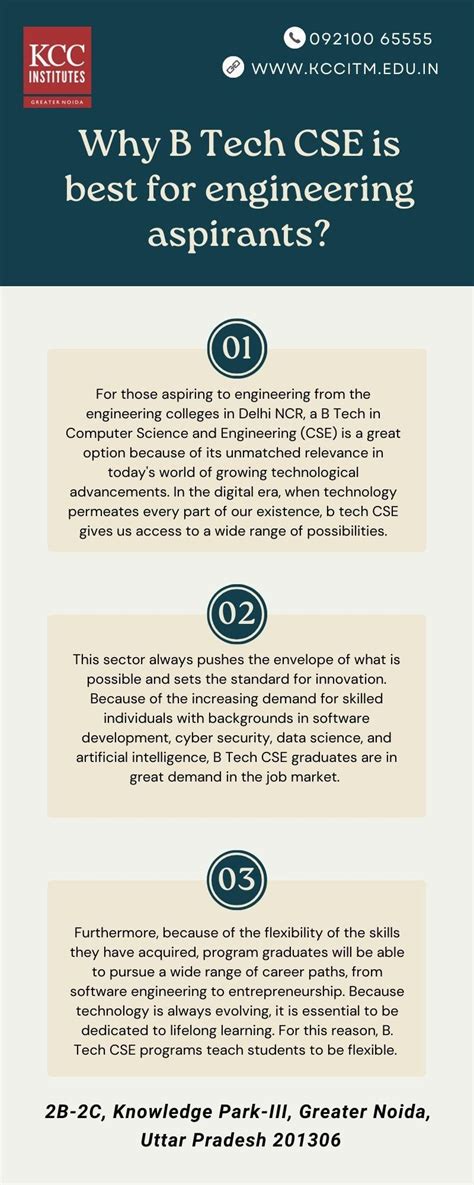 KCC INSTITUTES
GREATER NOIDA

092100 65555

WWW.KCCITM.EDU.IN

Why B Tech CSE is best for engineering aspirants?

01

For those aspiring to engineering from the engineering colleges in Delhi NCR, a B Tech in Computer Science and Engineering (CSE) is a great option because of its unmatched relevance in today's world of growing technological advancements. In the digital era, when technology permeates every part of our existence, b tech CSE gives us access to a wide range of possibilities.

02

This sector always pushes the envelope of what is possible and sets the standard for innovation. Because of the increasing demand for skilled individuals with backgrounds in software development, cyber security, data science, and artificial intelligence, B Tech CSE graduates are in great demand in the job market.

03

Furthermore, because of the flexibility of the skills they have acquired, program graduates will be able to pursue a wide range of career paths, from software engineering to entrepreneurship. Because technology is always evolving, it is essential to be dedicated to lifelong learning. For this reason, B. Tech CSE programs teach students to be flexible.

2B-2C, Knowledge Park-III, Greater Noida, Uttar Pradesh 201306