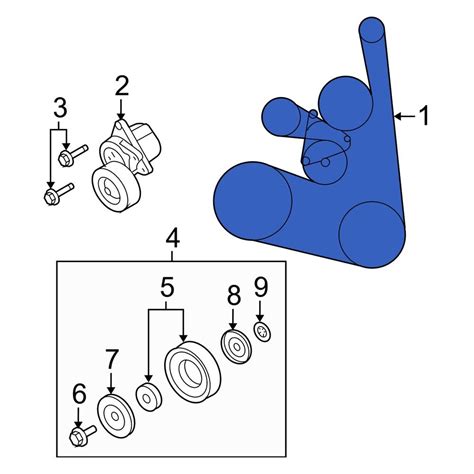 2
3
1
4
5
8
9
7
6